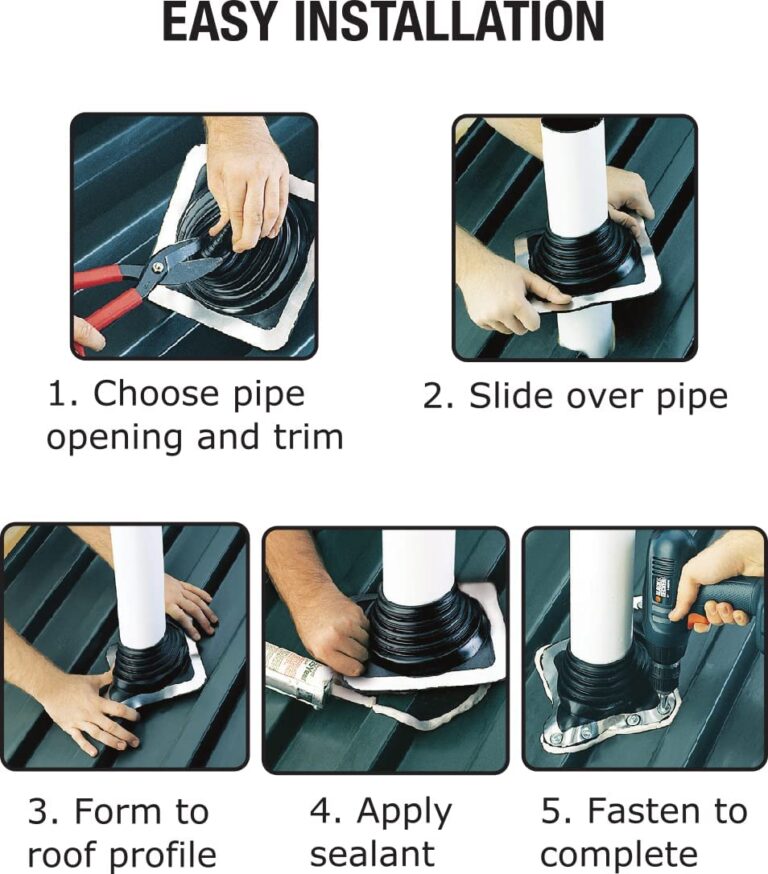 EASY INSTALLATION

1. Choose pipe opening and trim

2. Slide over pipe

3. Form to roof profile

4. Apply sealant

5. Fasten to complete