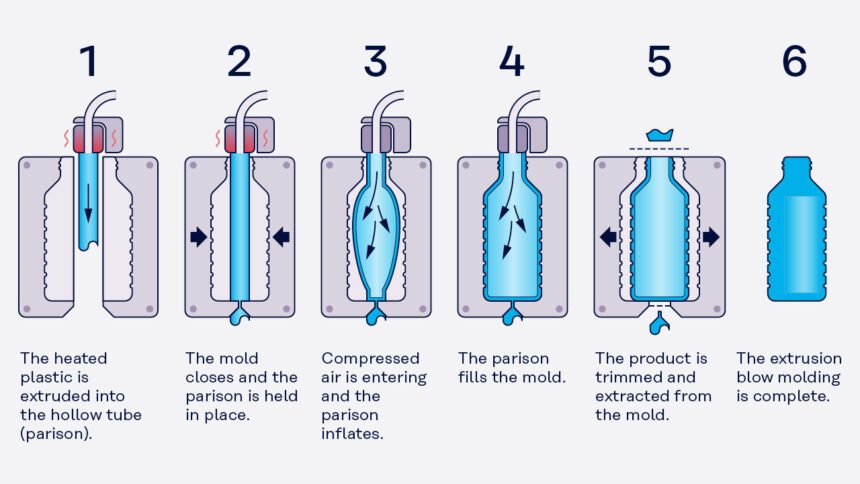 1

The heated plastic is extruded into the hollow tube (parison).

2

The mold closes and the parison is held in place.

3

Compressed air is entering and the parison inflates.

4

The parison fills the mold.

5

The product is trimmed and extracted from the mold.

6

The extrusion blow molding is complete.